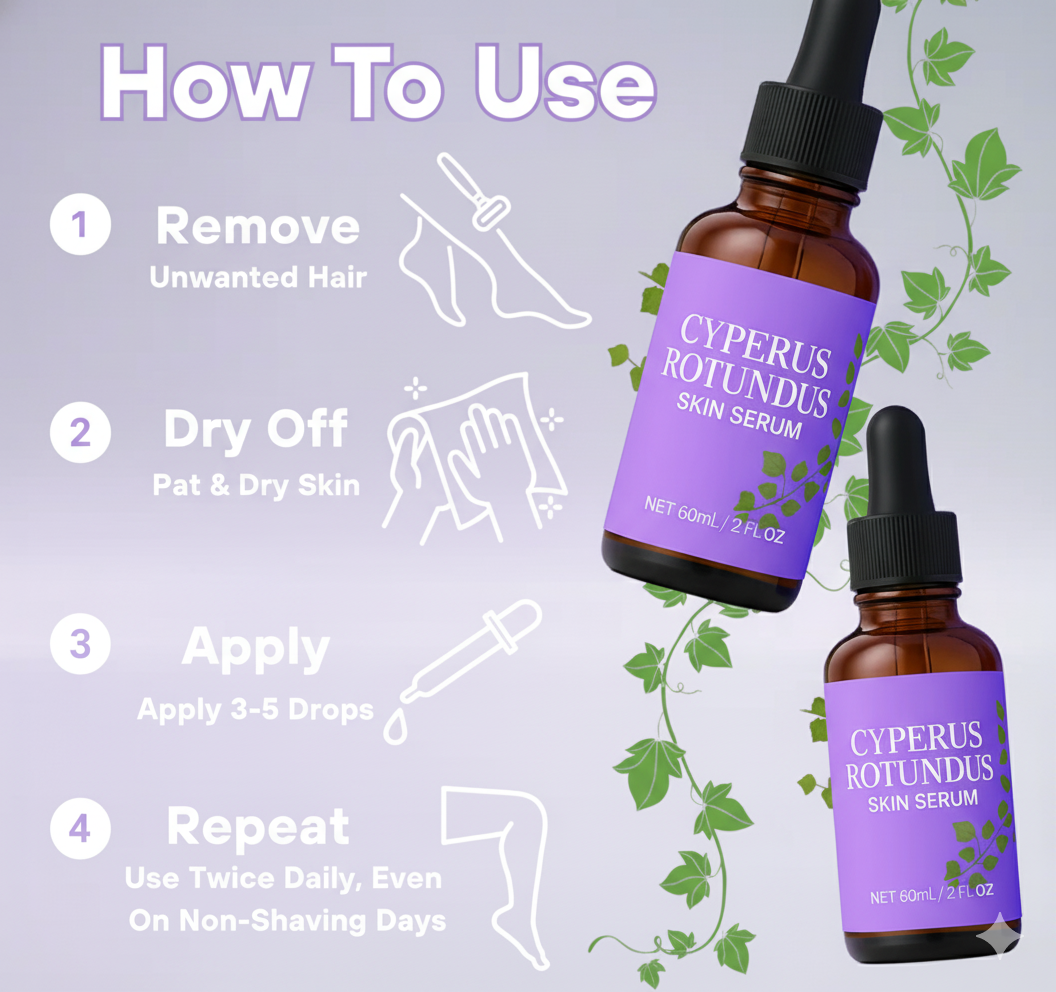 How To Use

1 Remove
Unwanted Hair

2 Dry Off
Pat & Dry Skin

3 Apply
Apply 3-5 Drops

4 Repeat
Use Twice Daily, Even On Non-Shaving Days

CYPERUS ROTUNDUS
SKIN SERUM
NET 60mL / 2 FL OZ

CYPERUS ROTUNDUS
SKIN SERUM
NET 60mL / 2 FL OZ